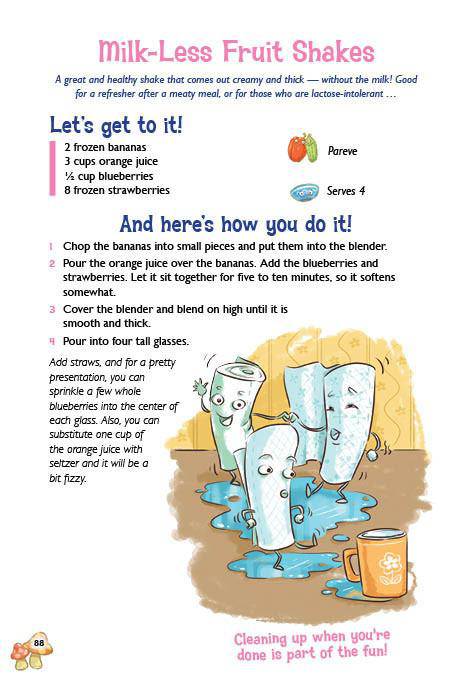 Milk-Less Fruit Shakes

A great and healthy shake that comes out creamy and thick — without the milk! Good for a refresher after a meaty meal, or for those who are lactose-intolerant …

Let's get to it!

2 frozen bananas
3 cups orange juice
½ cup blueberries
8 frozen strawberries

Pareve

Serves 4

And here's how you do it!

1 Chop the bananas into small pieces and put them into the blender.

2 Pour the orange juice over the bananas. Add the blueberries and strawberries. Let it sit together for five to ten minutes, so it softens somewhat.

3 Cover the blender and blend on high until it is smooth and thick.

4 Pour into four tall glasses.

Add straws, and for a pretty presentation, you can sprinkle a few whole blueberries into the center of each glass. Also, you can substitute one cup of the orange juice with seltzer and it will be a bit fizzy.

Cleaning up when you're done is part of the fun!

88